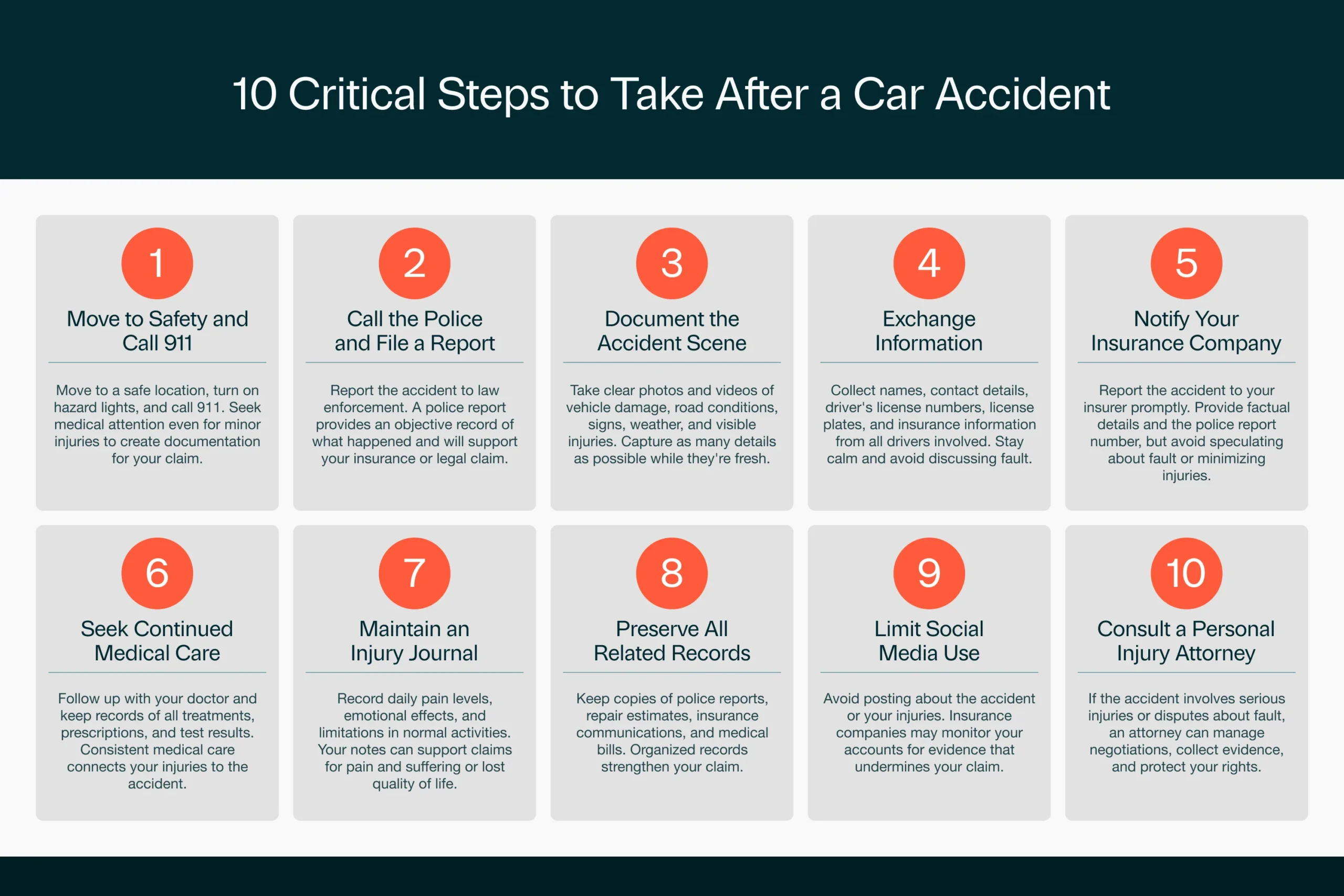 10 Critical Steps to Take After a Car Accident

1

Move to Safety and Call 911

Move to a safe location, turn on hazard lights, and call 911. Seek medical attention even for minor injuries to create documentation for your claim.

2

Call the Police and File a Report

Report the accident to law enforcement. A police report provides an objective record of what happened and will support your insurance or legal claim.

3

Document the Accident Scene

Take clear photos and videos of vehicle damage, road conditions, signs, weather, and visible injuries. Capture as many details as possible while they're fresh.

4

Exchange Information

Collect names, contact details, driver's license numbers, license plates, and insurance information from all drivers involved. Stay calm and avoid discussing fault.

5

Notify Your Insurance Company

Report the accident to your insurer promptly. Provide factual details and the police report number, but avoid speculating about fault or minimizing injuries.

6

Seek Continued Medical Care

Follow up with your doctor and keep records of all treatments, prescriptions, and test results. Consistent medical care connects your injuries to the accident.

7

Maintain an Injury Journal

Record daily pain levels, emotional effects, and limitations in normal activities. Your notes can support claims for pain and suffering or lost quality of life.

8

Preserve All Related Records

Keep copies of police reports, repair estimates, insurance communications, and medical bills. Organized records strengthen your claim.

9

Limit Social Media Use

Avoid posting about the accident or your injuries. Insurance companies may monitor your accounts for evidence that undermines your claim.

10

Consult a Personal Injury Attorney

If the accident involves serious injuries or disputes about fault, an attorney can manage negotiations, collect evidence, and protect your rights.