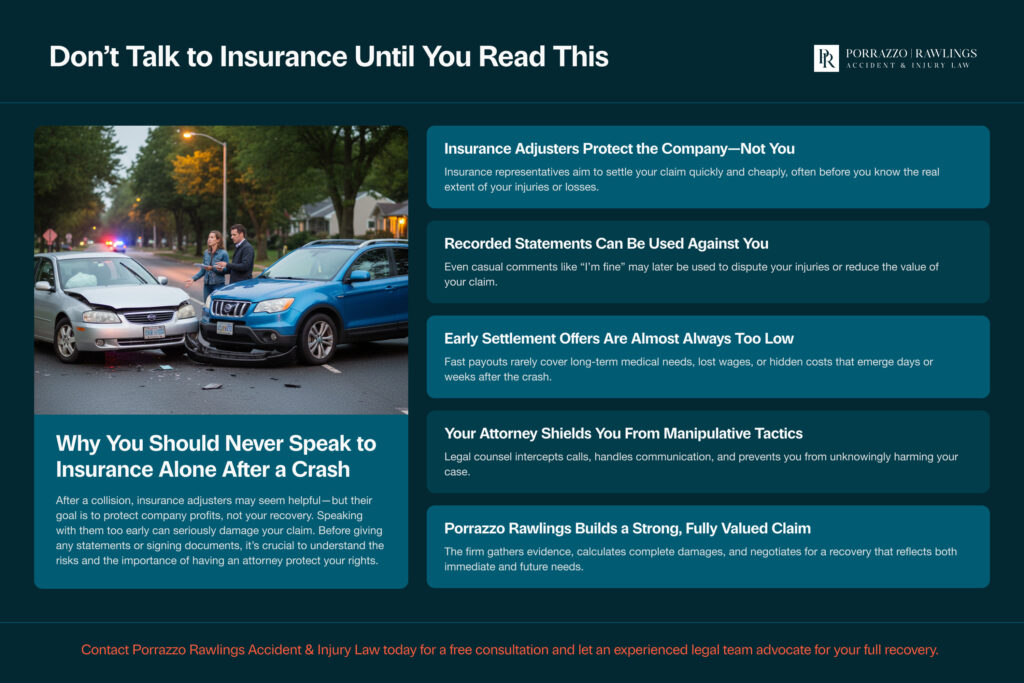 Don't Talk to Insurance Until You Read This

PR PORRAZZO | RAWLINGS
ACCIDENT & INJURY LAW

Why You Should Never Speak to Insurance Alone After a Crash

After a collision, insurance adjusters may seem helpful—but their goal is to protect company profits, not your recovery. Speaking with them too early can seriously damage your claim. Before giving any statements or signing documents, it's crucial to understand the risks and the importance of having an attorney protect your rights.

Insurance Adjusters Protect the Company—Not You

Insurance representatives aim to settle your claim quickly and cheaply, often before you know the real extent of your injuries or losses.

Recorded Statements Can Be Used Against You

Even casual comments like "I'm fine" may later be used to dispute your injuries or reduce the value of your claim.

Early Settlement Offers Are Almost Always Too Low

Fast payouts rarely cover long-term medical needs, lost wages, or hidden costs that emerge days or weeks after the crash.

Your Attorney Shields You From Manipulative Tactics

Legal counsel intercepts calls, handles communication, and prevents you from unknowingly harming your case.

Porrazzo Rawlings Builds a Strong, Fully Valued Claim

The firm gathers evidence, calculates complete damages, and negotiates for a recovery that reflects both immediate and future needs.

Contact Porrazzo Rawlings Accident & Injury Law today for a free consultation and let an experienced legal team advocate for your full recovery.